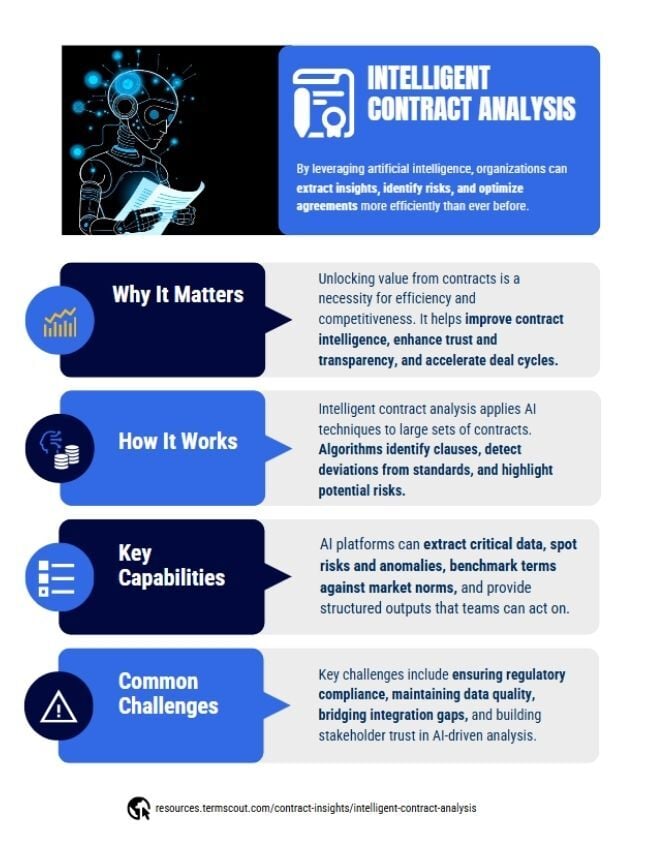 INTELLIGENT CONTRACT ANALYSIS

By leveraging artificial intelligence, organizations can extract insights, identify risks, and optimize agreements more efficiently than ever before.

Why It Matters

Unlocking value from contracts is a necessity for efficiency and competitiveness. It helps improve contract intelligence, enhance trust and transparency, and accelerate deal cycles.

How It Works

Intelligent contract analysis applies AI techniques to large sets of contracts. Algorithms identify clauses, detect deviations from standards, and highlight potential risks.

Key Capabilities

AI platforms can extract critical data, spot risks and anomalies, benchmark terms against market norms, and provide structured outputs that teams can act on.

Common Challenges

Key challenges include ensuring regulatory compliance, maintaining data quality, bridging integration gaps, and building stakeholder trust in AI-driven analysis.

resources.termscout.com/contract-insights/intelligent-contract-analysis