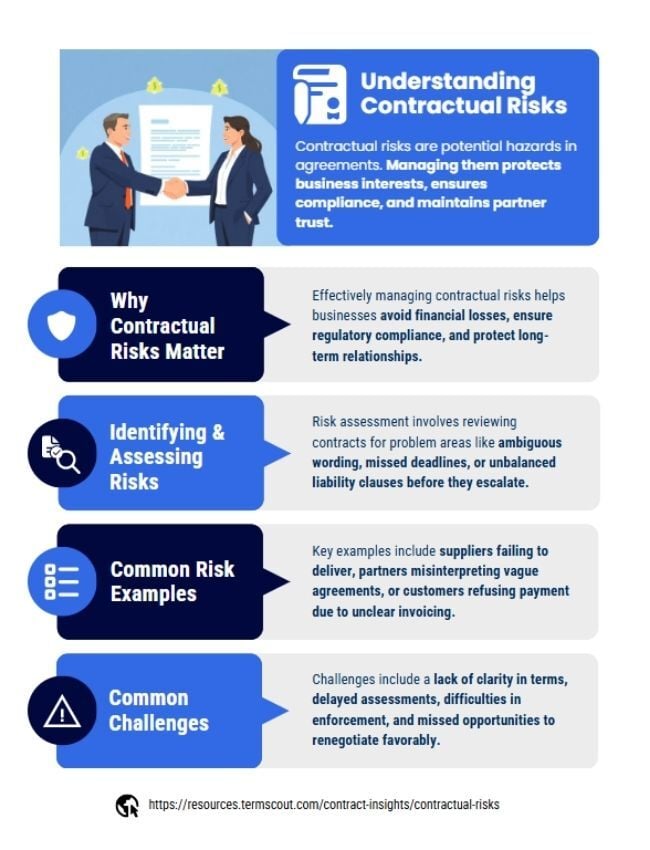 Understanding Contractual Risks

Contractual risks are potential hazards in agreements. Managing them protects business interests, ensures compliance, and maintains partner trust.

Why Contractual Risks Matter

Effectively managing contractual risks helps businesses avoid financial losses, ensure regulatory compliance, and protect long-term relationships.

Identifying & Assessing Risks

Risk assessment involves reviewing contracts for problem areas like ambiguous wording, missed deadlines, or unbalanced liability clauses before they escalate.

Common Risk Examples

Key examples include suppliers failing to deliver, partners misinterpreting vague agreements, or customers refusing payment due to unclear invoicing.

Common Challenges

Challenges include a lack of clarity in terms, delayed assessments, difficulties in enforcement, and missed opportunities to renegotiate favorably.

https://resources.termscout.com/contract-insights/contractual-risks